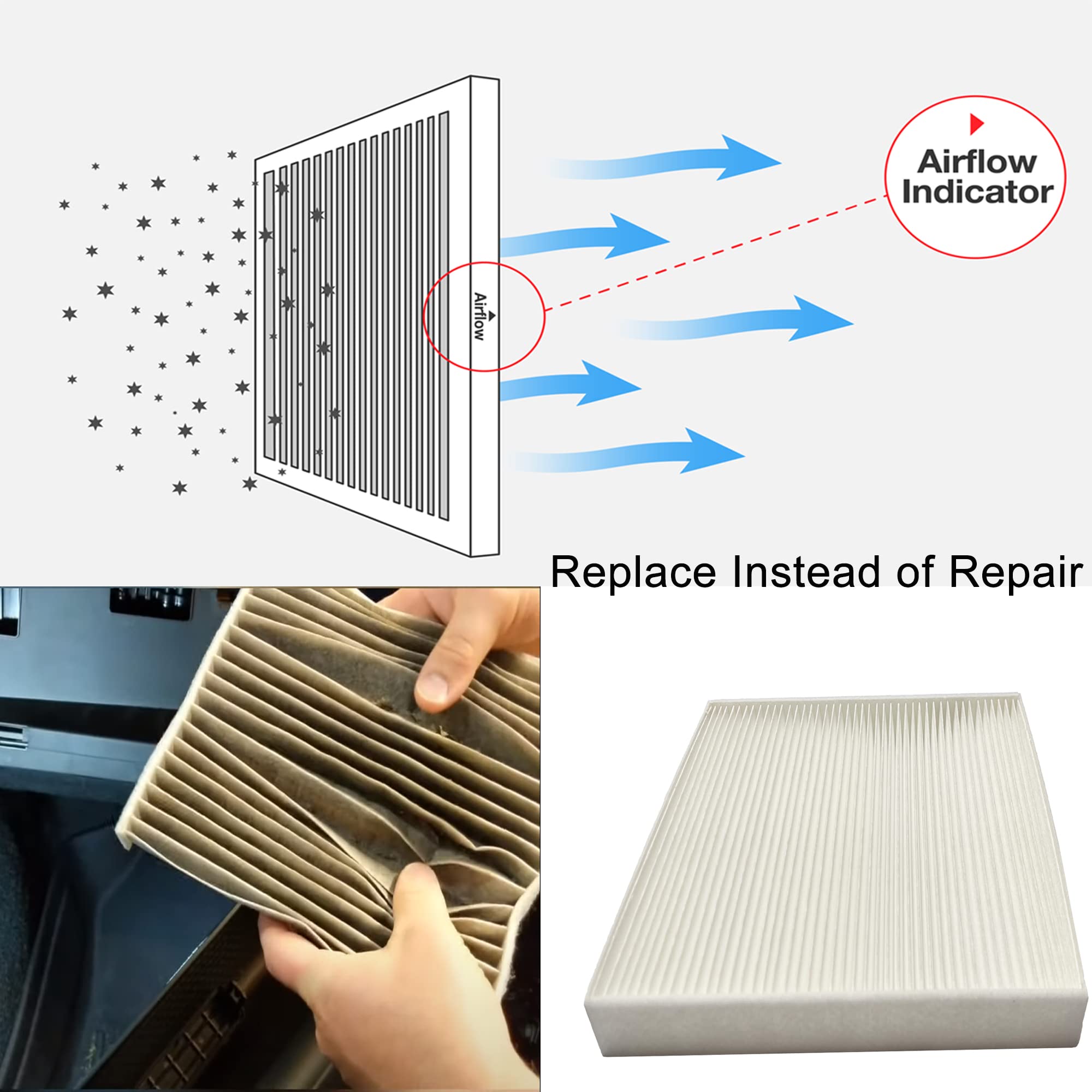 Airflow

Airflow Indicator

Replace Instead of Repair