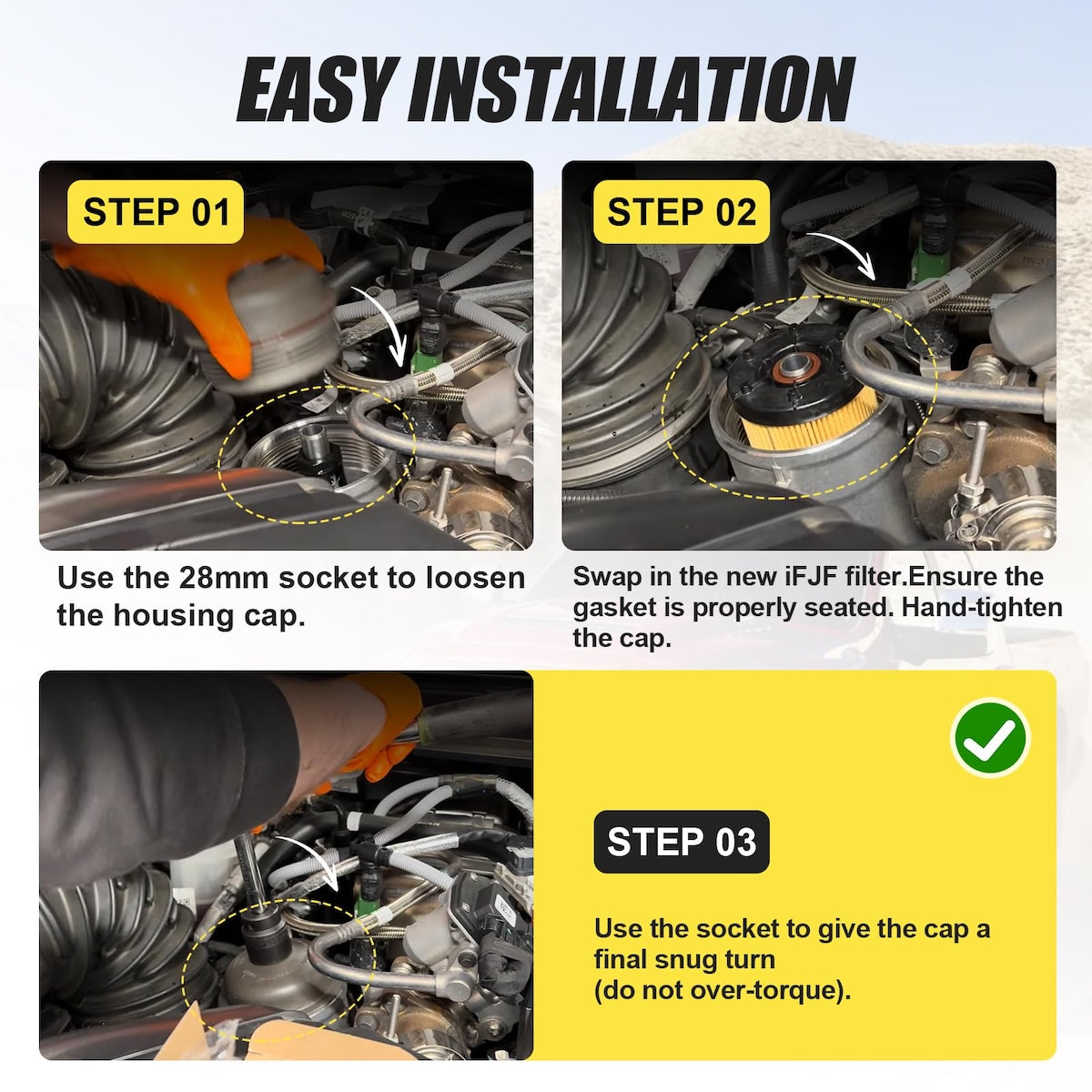 EASY INSTALLATION

STEP 01

Use the 28mm socket to loosen the housing cap.

STEP 02

Swap in the new iFJF filter.Ensure the gasket is properly seated. Hand-tighten the cap.

STEP 03

Use the socket to give the cap a final snug turn
(do not over-torque).